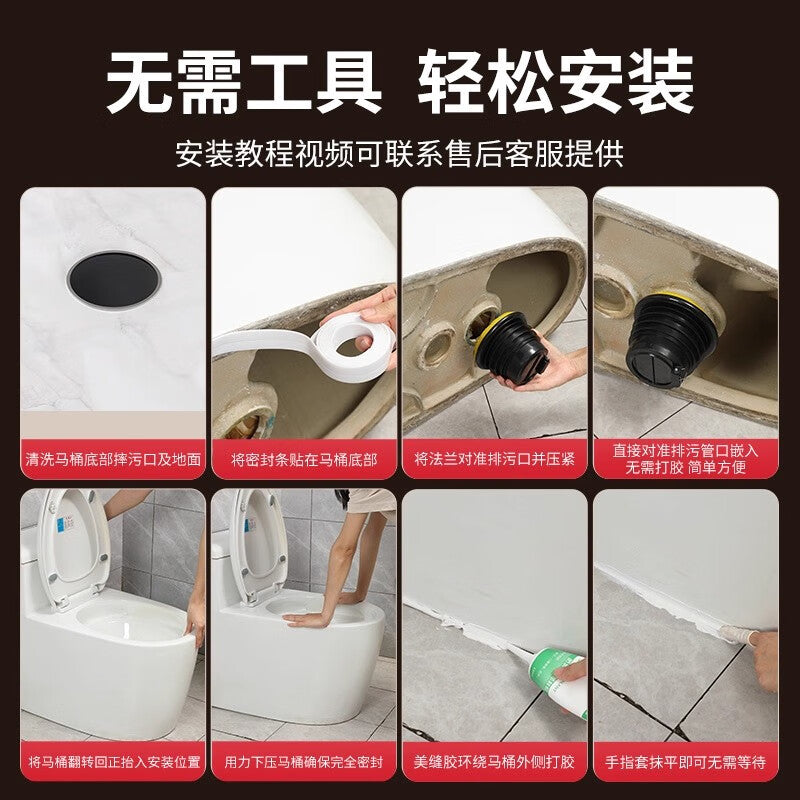 无需工具 轻松安装

安装教程视频可联系售后客服提供

清洗马桶底部摔污口及地面

将密封条贴在马桶底部

将法兰对准排污口并压紧

直接对准排污管口嵌入
无需打胶 简单方便

将马桶翻转回正抬入安装位置

用力下压马桶确保完全密封

美缝胶环绕马桶外侧打胶

手指套抹平即可无需等待