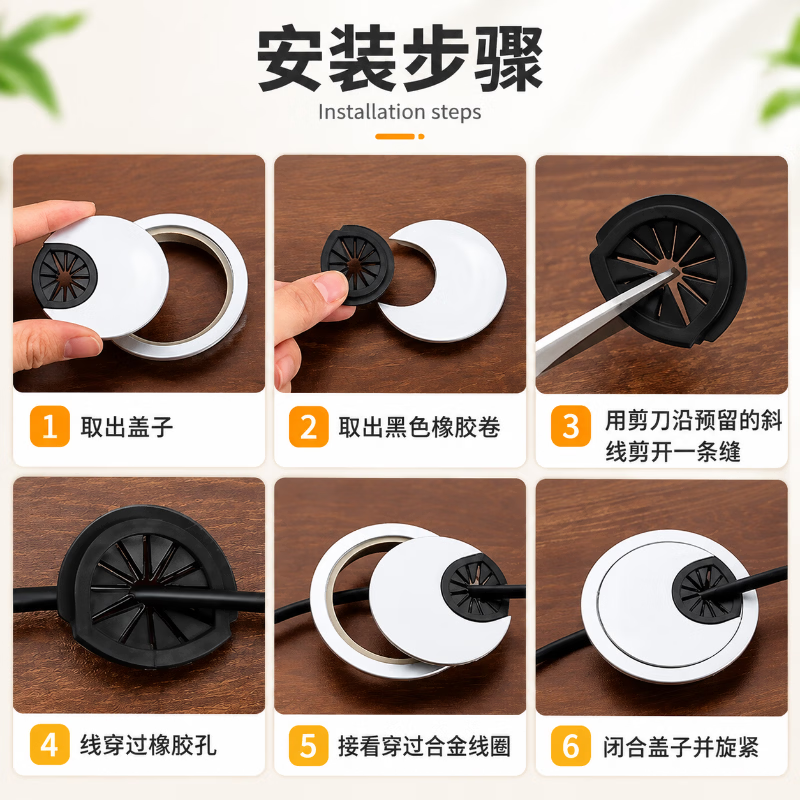 安装步骤

Installation steps

1 取出盖子

2 取出黑色橡胶卷

3 用剪刀沿预留的斜线剪开一条缝

4 线穿过橡胶孔

5 接看穿过合金线圈

6 闭合盖子并旋紧