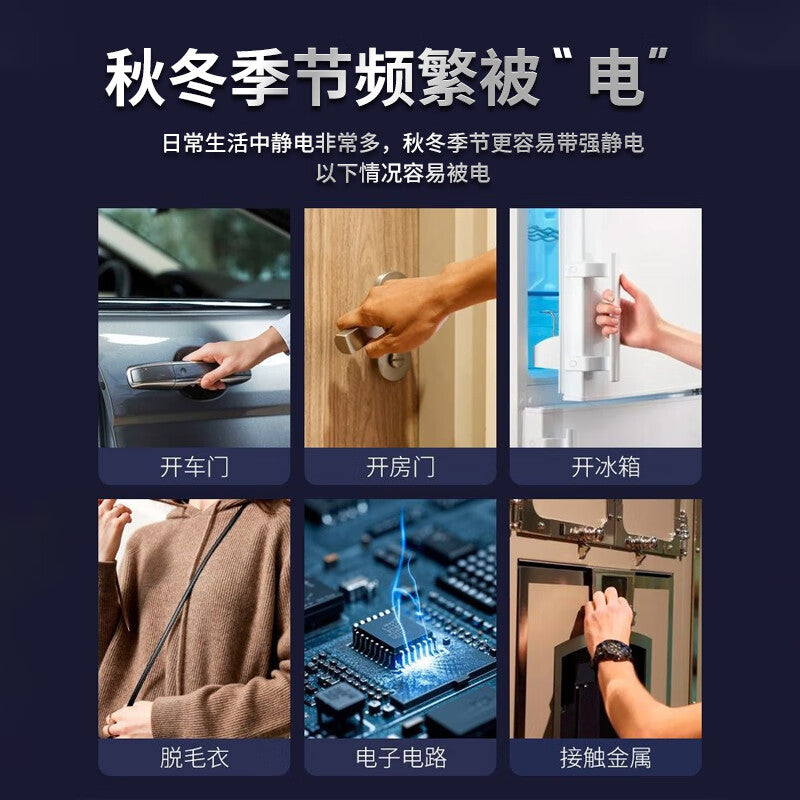 秋冬季节频繁被“电”

日常生活中静电非常多，秋冬季节更容易带强静电
以下情况容易被电

开车门

开房门

开冰箱

脱毛衣

电子电路

接触金属