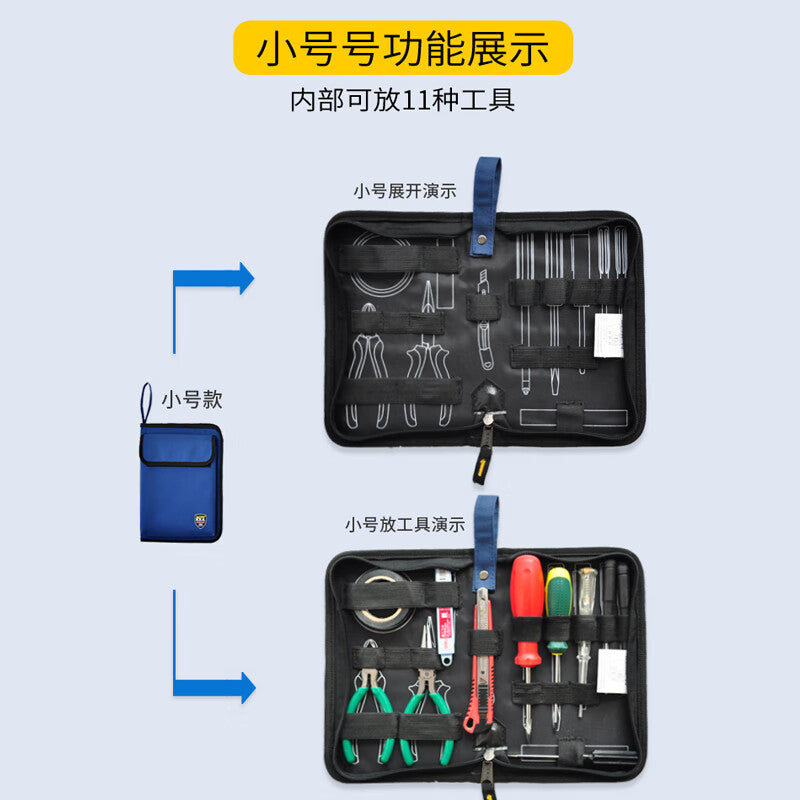 小号号功能展示

内部可放11种工具

小号展开演示

小号款

小号放工具演示