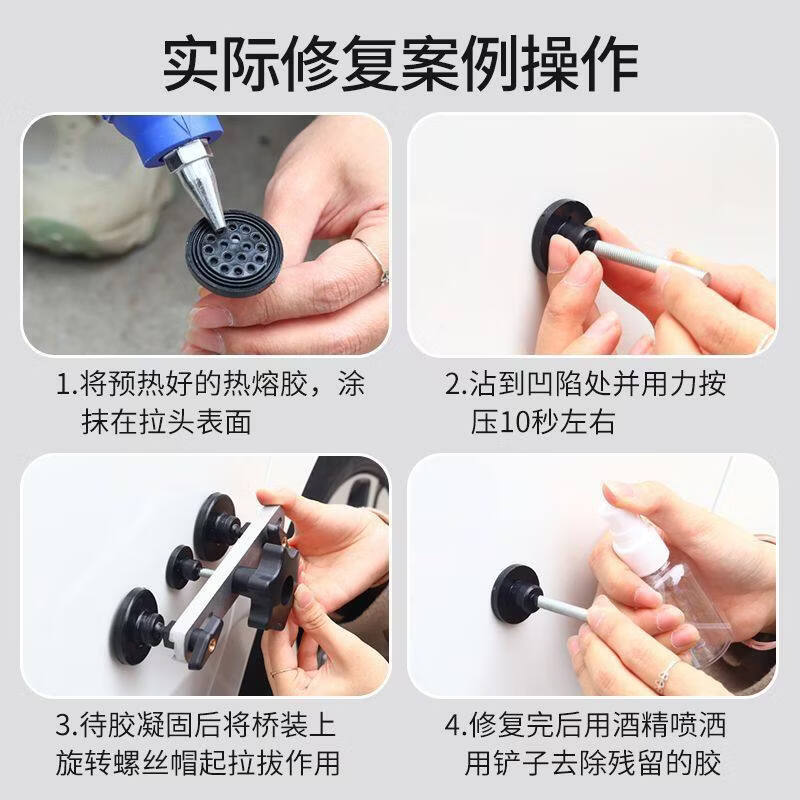 实际修复案例操作

1.将预热好的热熔胶，涂抹在拉头表面

2.沾到凹陷处并用力按压10秒左右

3.待胶凝固后将桥装上旋转螺丝帽起拉拔作用

4.修复完后用酒精喷洒用铲子去除残留的胶