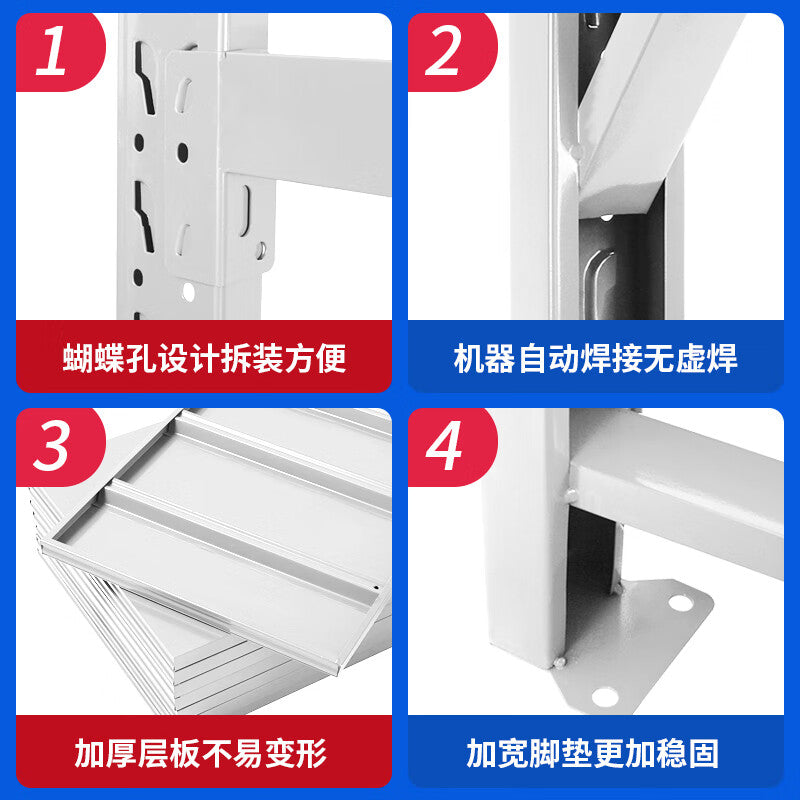 1

蝴蝶孔设计拆装方便

2

机器自动焊接无虚焊

3

加厚层板不易变形

4

加宽脚垫更加稳固