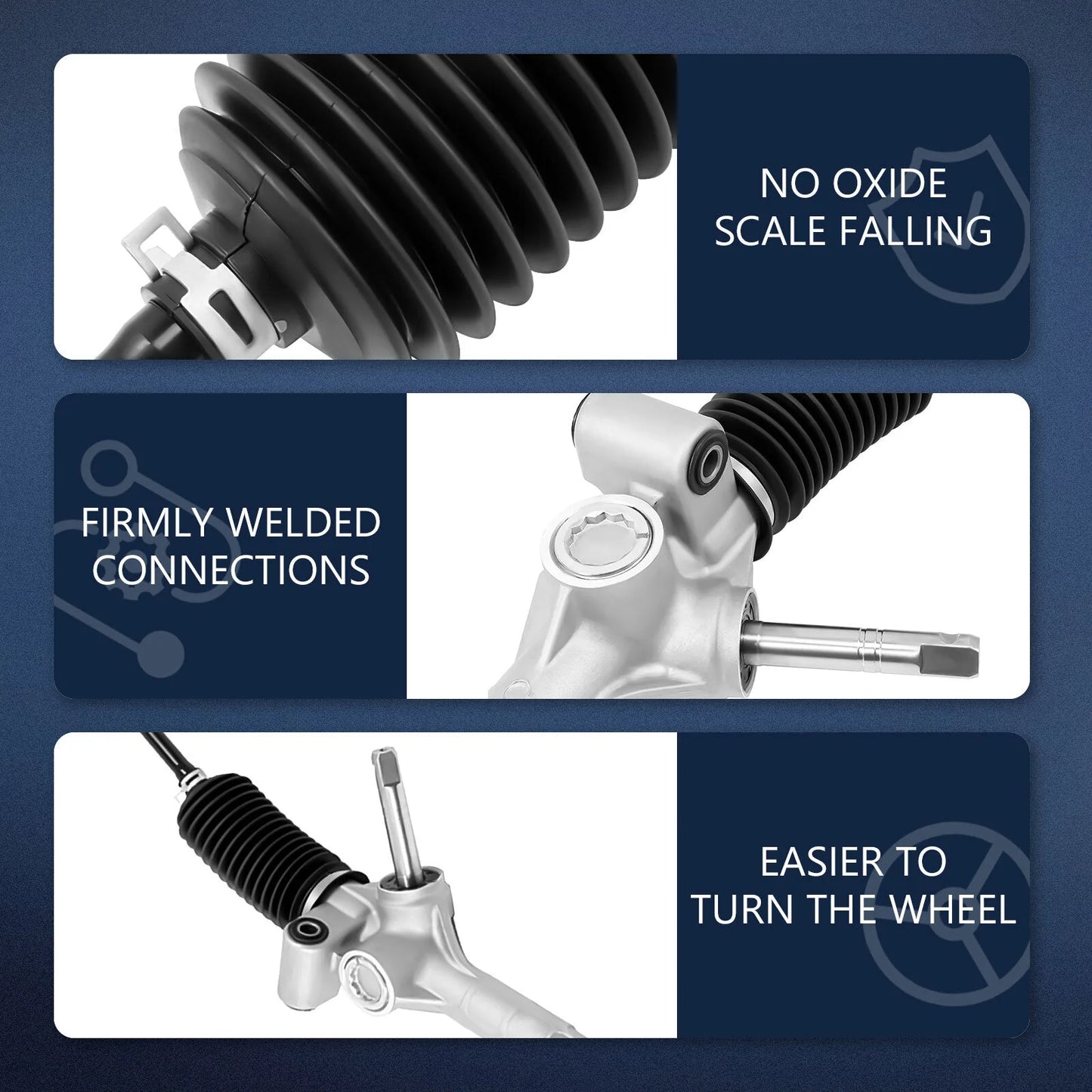 NO OXIDE SCALE FALLING

FIRMLY WELDED CONNECTIONS

EASIER TO TURN THE WHEEL