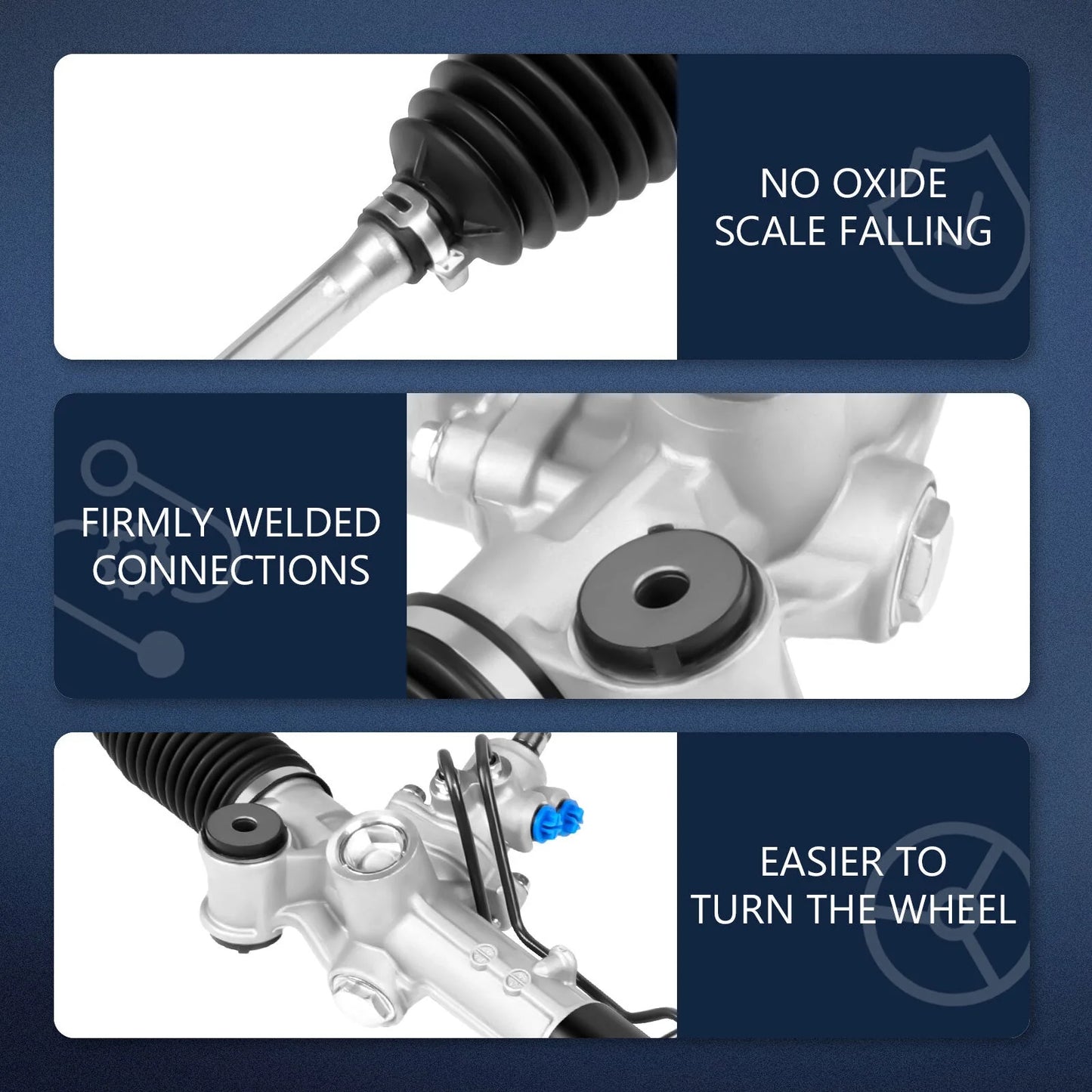 NO OXIDE
SCALE FALLING

FIRMLY WELDED
CONNECTIONS

EASIER TO
TURN THE WHEEL