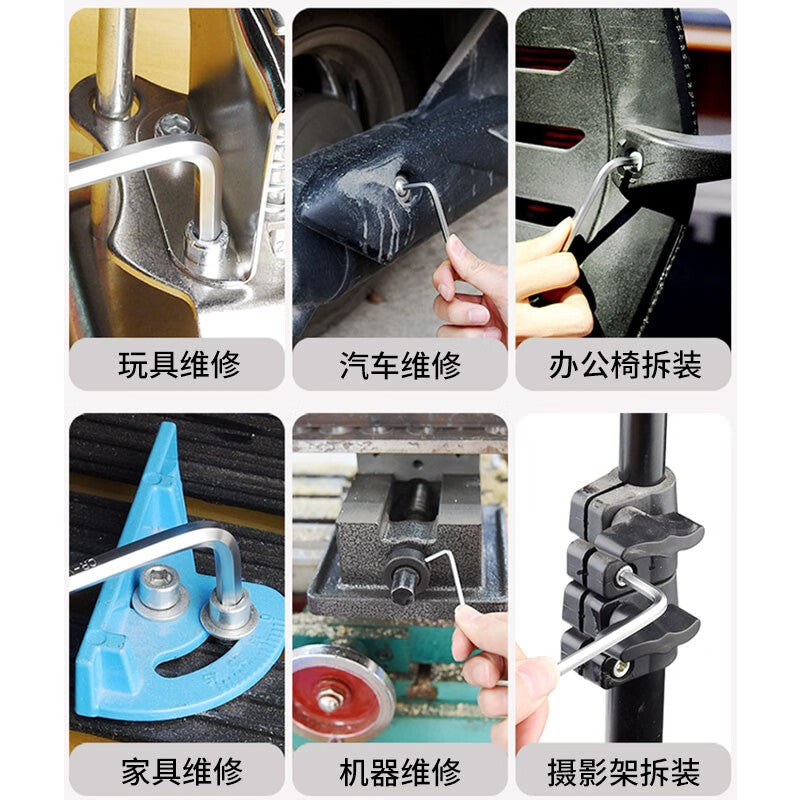 玩具维修

汽车维修

办公椅拆装

家具维修

机器维修

摄影架拆装