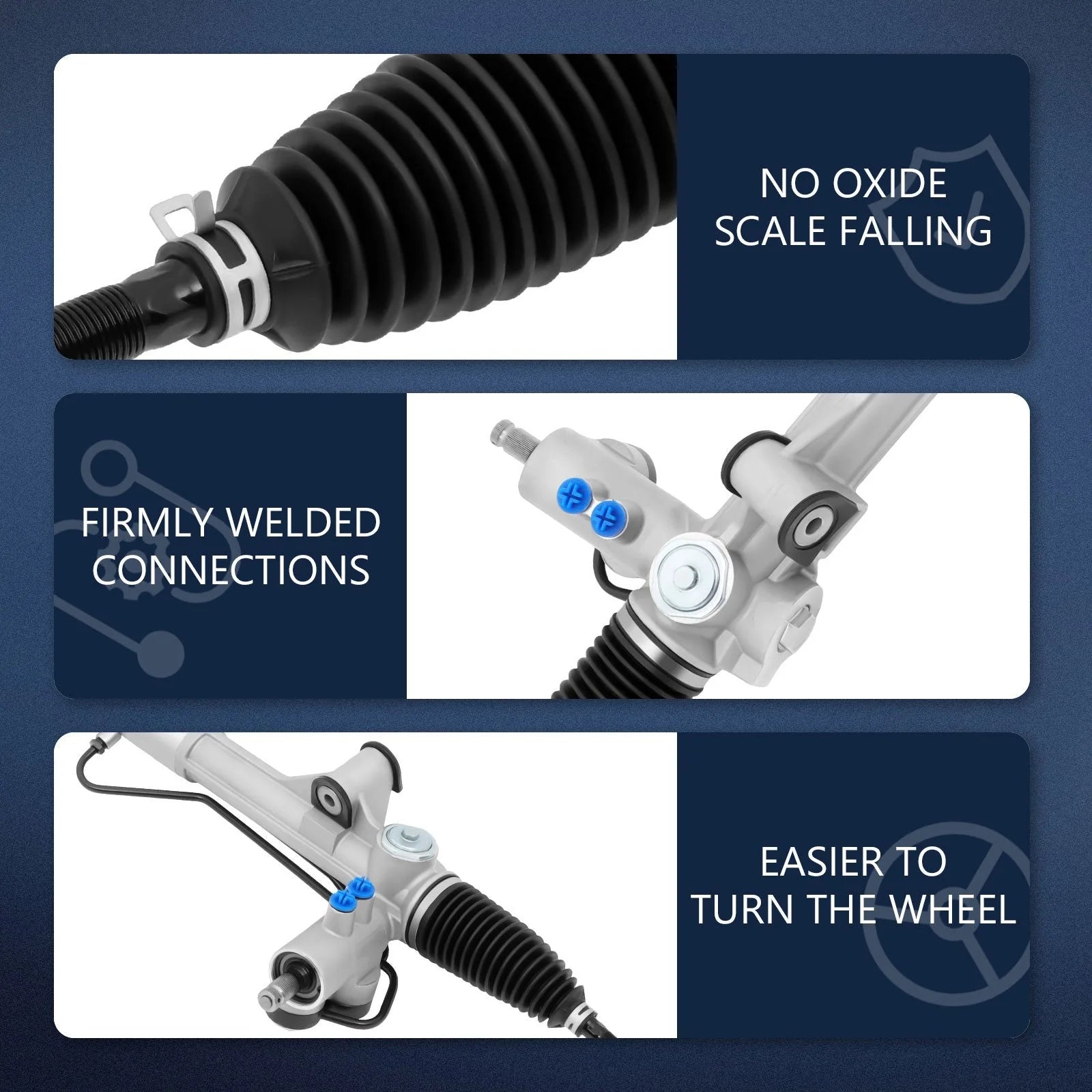 NO OXIDE SCALE FALLING

FIRMLY WELDED CONNECTIONS

EASIER TO TURN THE WHEEL