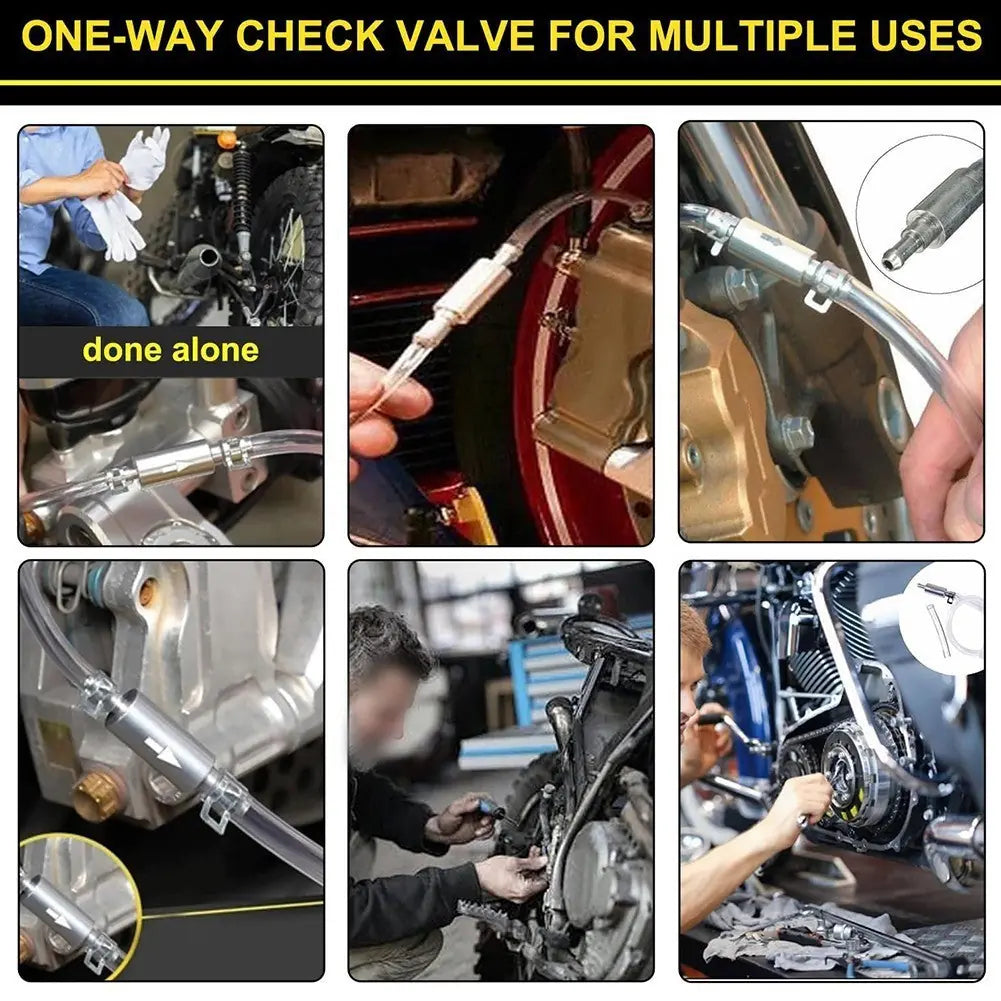 ONE-WAY CHECK VALVE FOR MULTIPLE USES

done alone