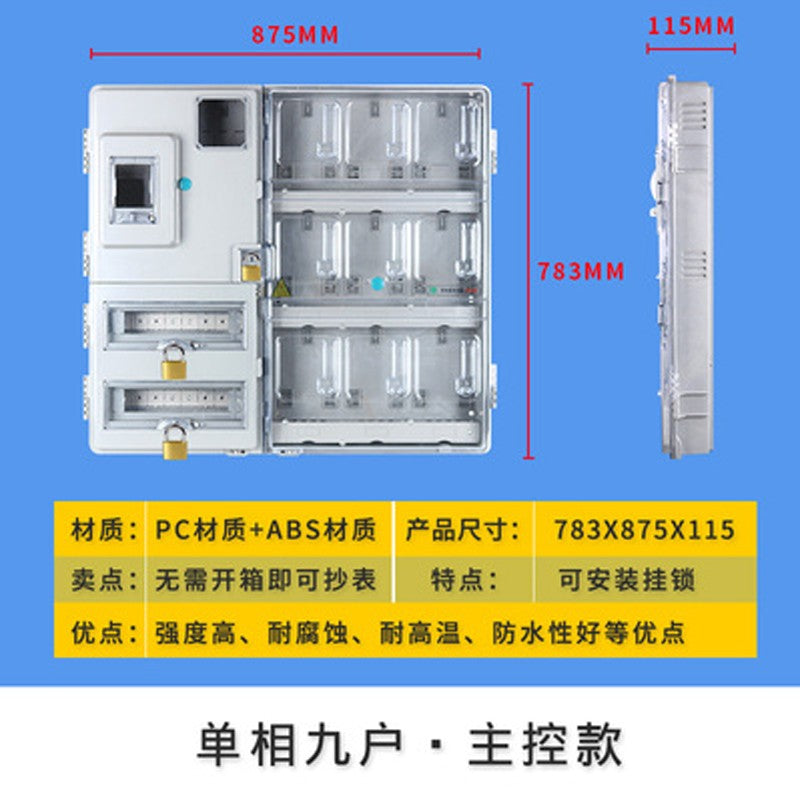 875MM

115MM

783MM

| 材质： | PC材质+ABS材质 | 产品尺寸： | 783X875X115 |
|---|---|---|---|
| 卖点： | 无需开箱即可抄表 | 特点： | 可安装挂锁 |
| 优点： | 强度高、耐腐蚀、耐高温、防水性好等优点 | | |

单相九户 · 主控款