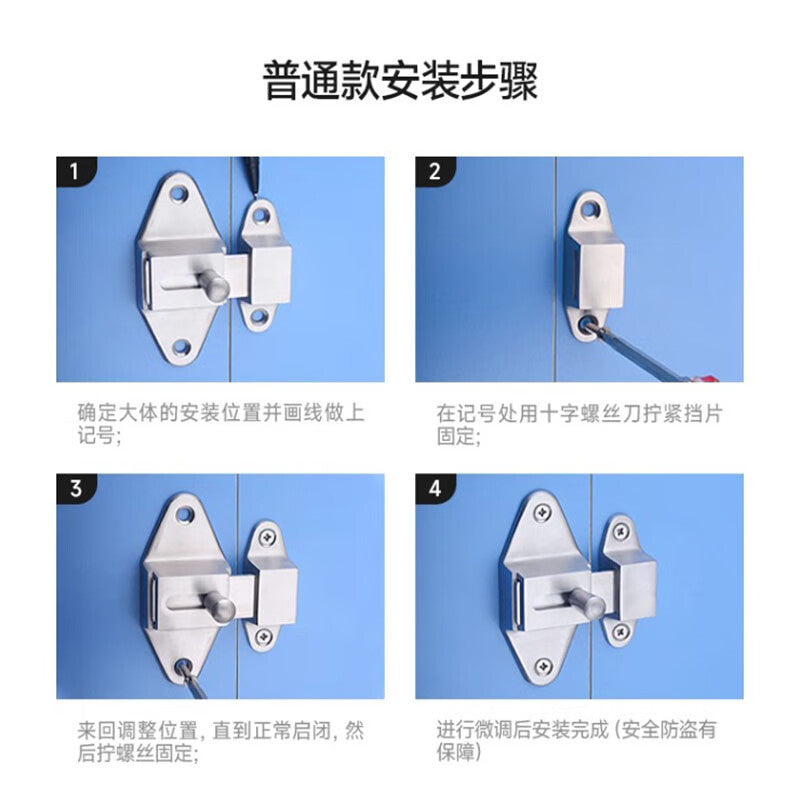 普通款安装步骤

1

确定大体的安装位置并画线做上记号;

2

在记号处用十字螺丝刀拧紧挡片固定;

3

来回调整位置，直到正常启闭，然后拧螺丝固定;

4

进行微调后安装完成(安全防盗有保障)