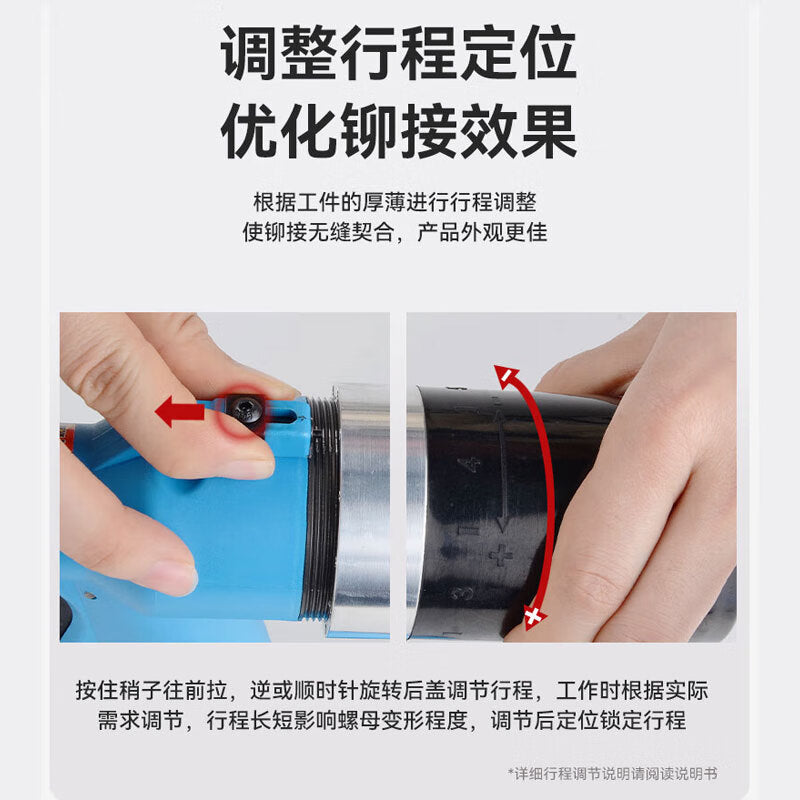 调整行程定位
优化铆接效果

根据工件的厚薄进行行程调整
使铆接无缝契合，产品外观更佳

按住稍子往前拉，逆或顺时针旋转后盖调节行程，工作时根据实际需求调节，行程长短影响螺母变形程度，调节后定位锁定行程

*详细行程调节说明请阅读说明书