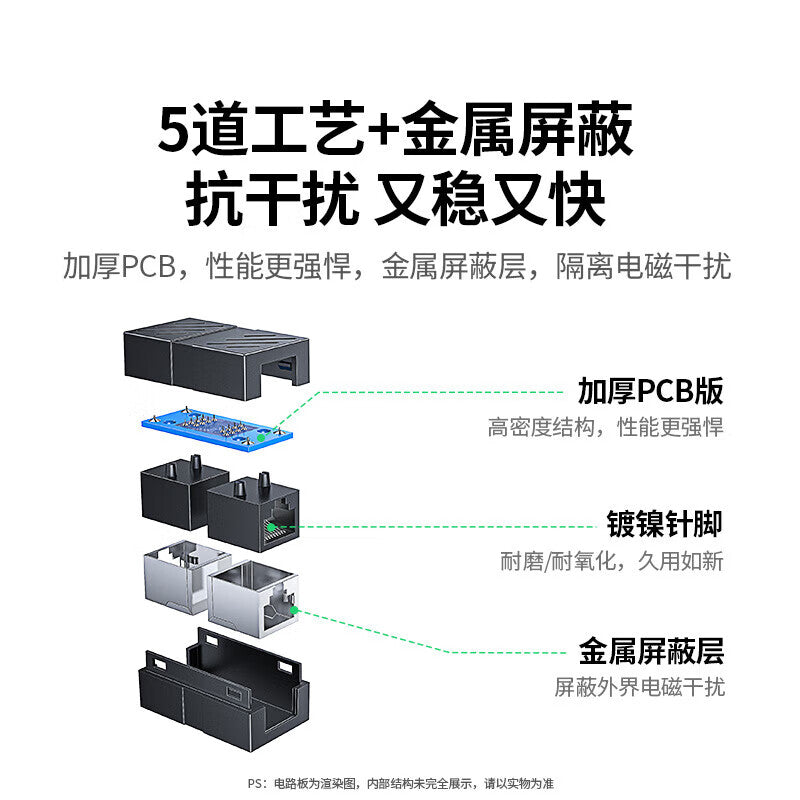 5道工艺+金属屏蔽
抗干扰 又稳又快

加厚PCB，性能更强悍，金属屏蔽层，隔离电磁干扰

加厚PCB版
高密度结构，性能更强悍

镀镍针脚
耐磨/耐氧化，久用如新

金属屏蔽层
屏蔽外界电磁干扰

PS：电路板为渲染图，内部结构未完全展示，请以实物为准