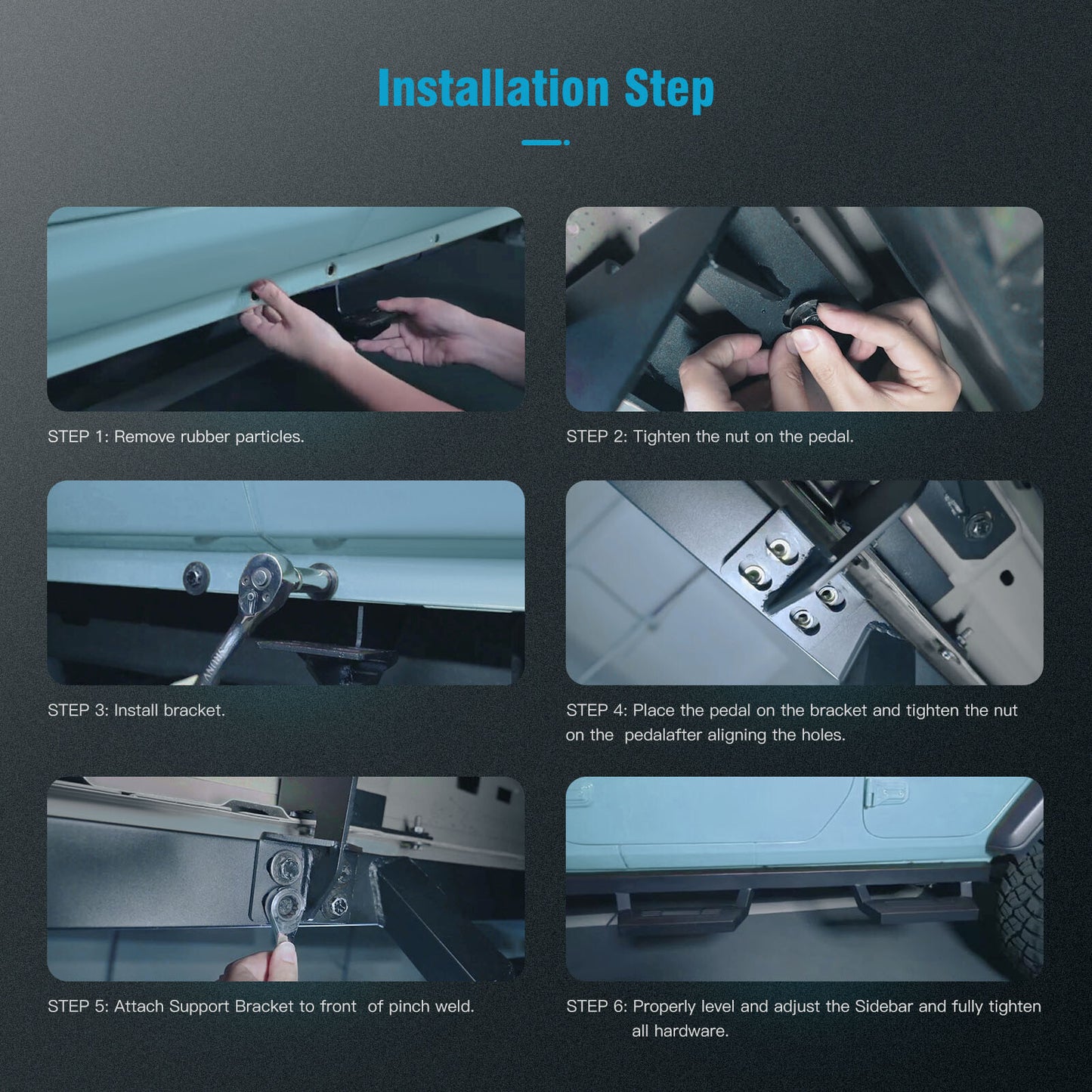 Installation Step

STEP 1: Remove rubber particles.

STEP 2: Tighten the nut on the pedal.

STEP 3: Install bracket.

STEP 4: Place the pedal on the bracket and tighten the nut on the pedalafter aligning the holes.

STEP 5: Attach Support Bracket to front of pinch weld.

STEP 6: Properly level and adjust the Sidebar and fully tighten all hardware.