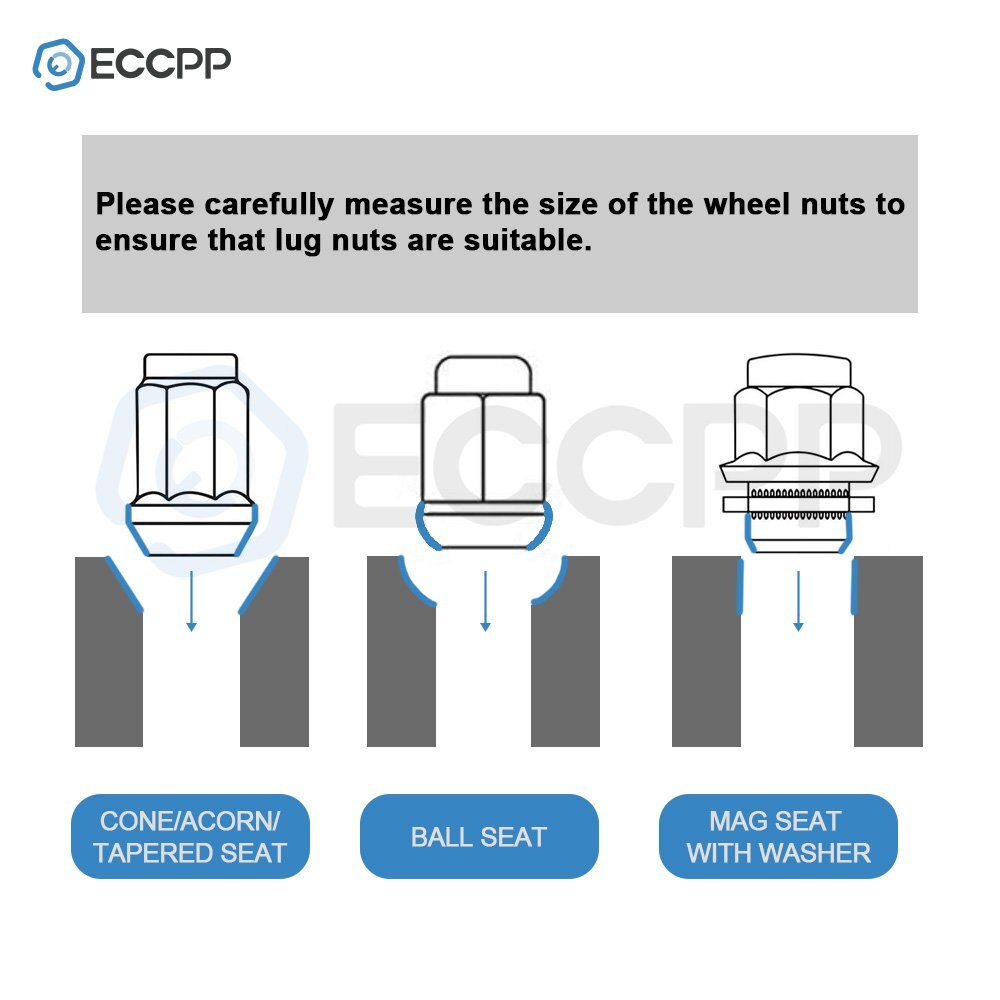 ECCPP

Please carefully measure the size of the wheel nuts to ensure that lug nuts are suitable.

ECCPP

CONE/ACORN/ TAPERED SEAT

BALL SEAT

MAG SEAT WITH WASHER