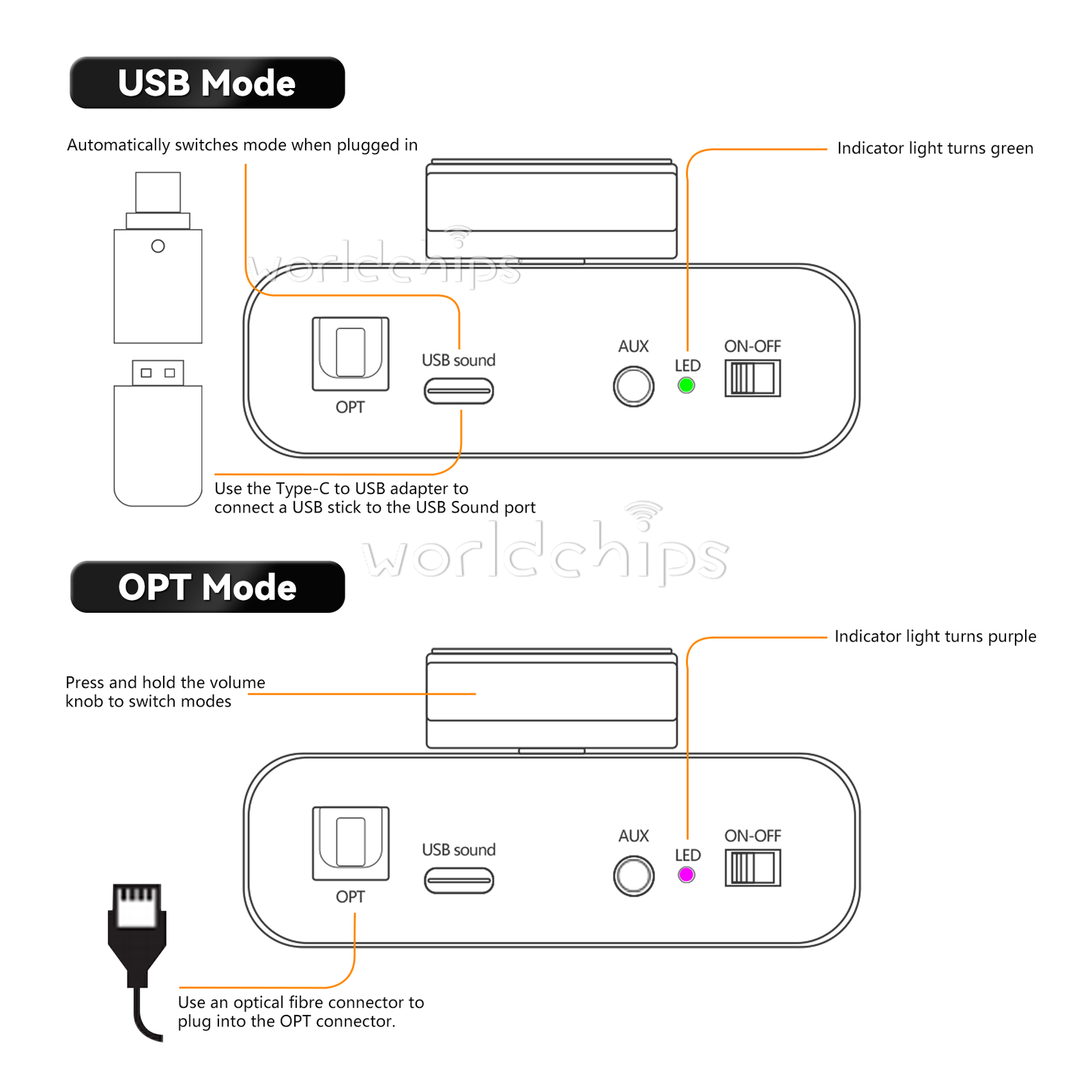 USB Mode

Automatically switches mode when plugged in

Indicator light turns green

worldchips

OPT

USB sound

AUX

LED

ON-OFF

Use the Type-C to USB adapter to connect a USB stick to the USB Sound port

worldchips

OPT Mode

Indicator light turns purple

Press and hold the volume knob to switch modes

OPT

USB sound

AUX

LED

ON-OFF

Use an optical fibre connector to plug into the OPT connector.