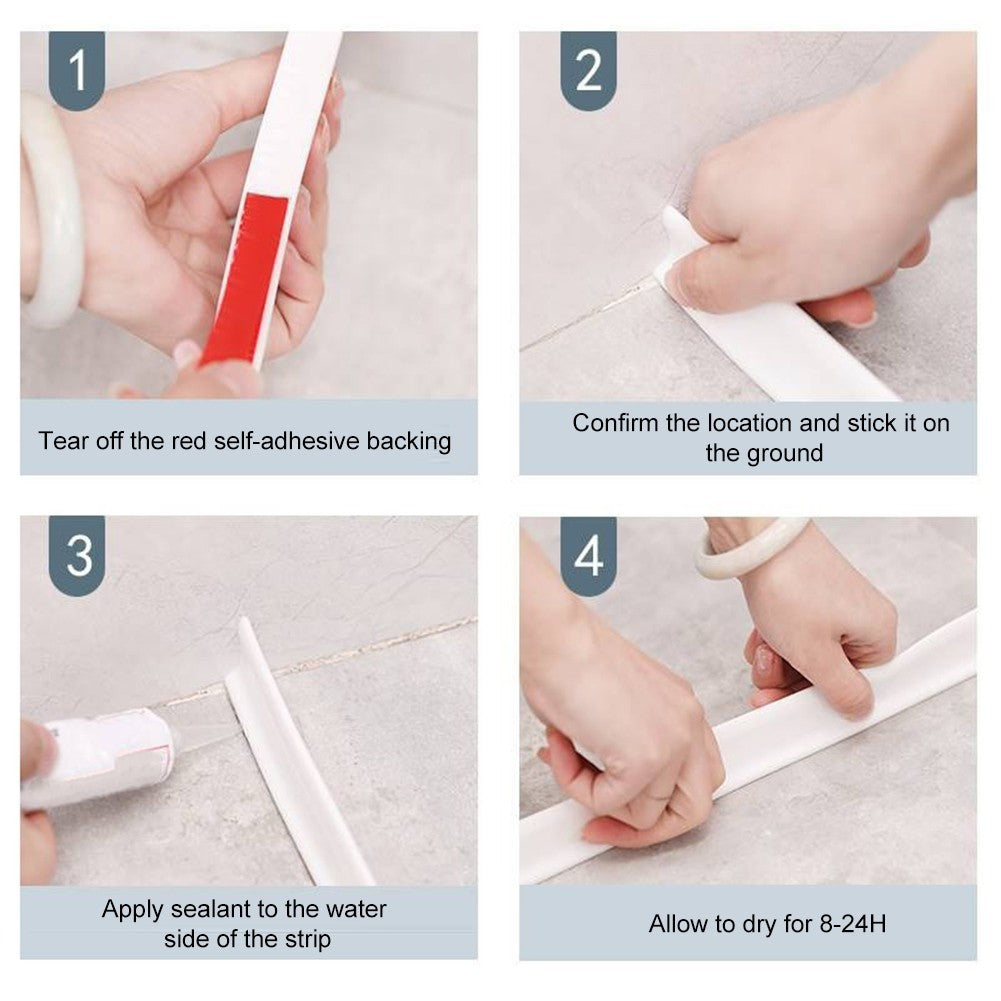 1

Tear off the red self-adhesive backing

2

Confirm the location and stick it on the ground

3

Apply sealant to the water side of the strip

4

Allow to dry for 8-24H