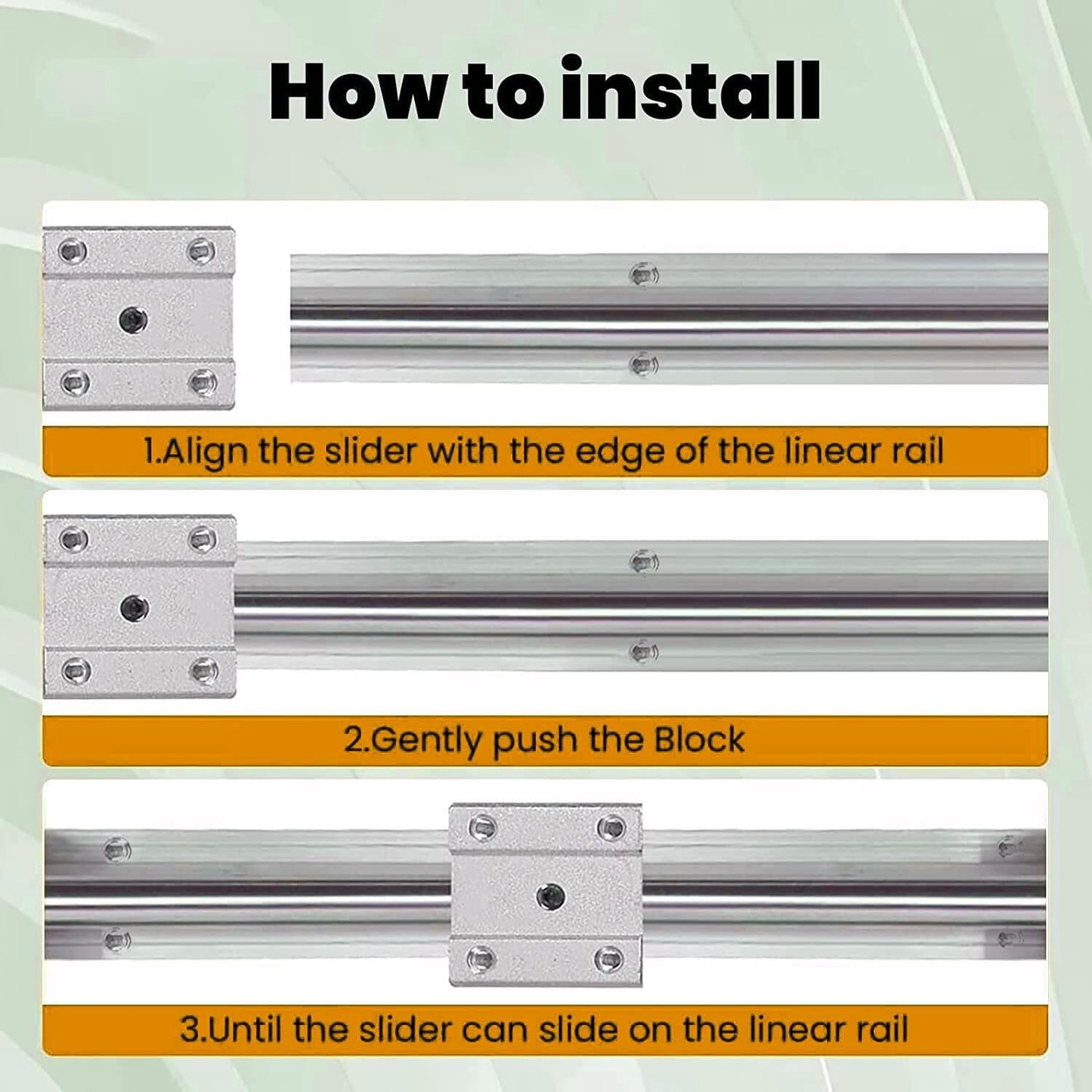 How to install

1.Align the slider with the edge of the linear rail

2.Gently push the Block

3.Until the slider can slide on the linear rail