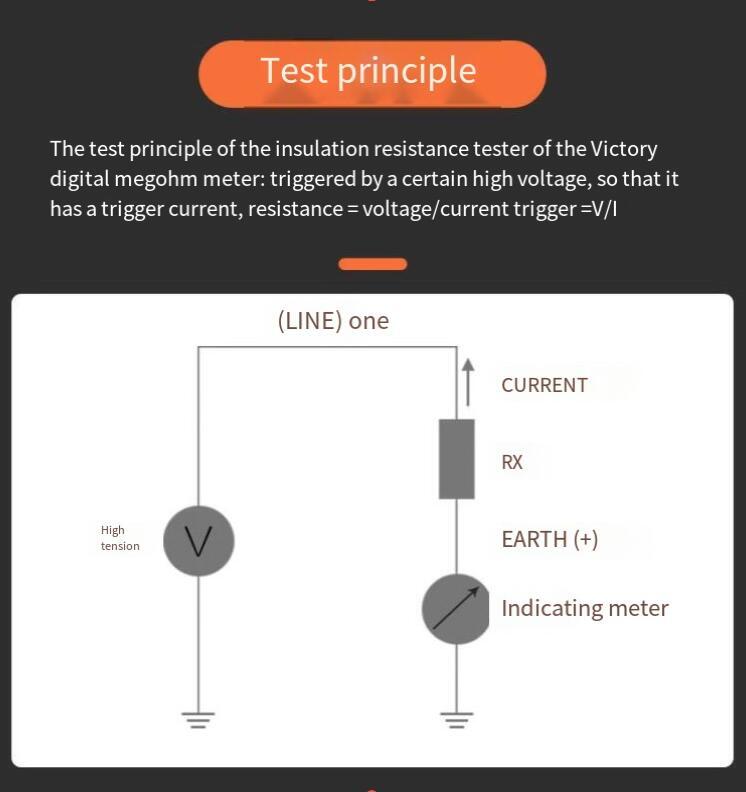 Test principle

The test principle of the insulation resistance tester of the Victory digital megohm meter: triggered by a certain high voltage, so that it has a trigger current, resistance = voltage/current trigger =V/I

(LINE) one

CURRENT

RX

High tension

V

EARTH (+)

Indicating meter