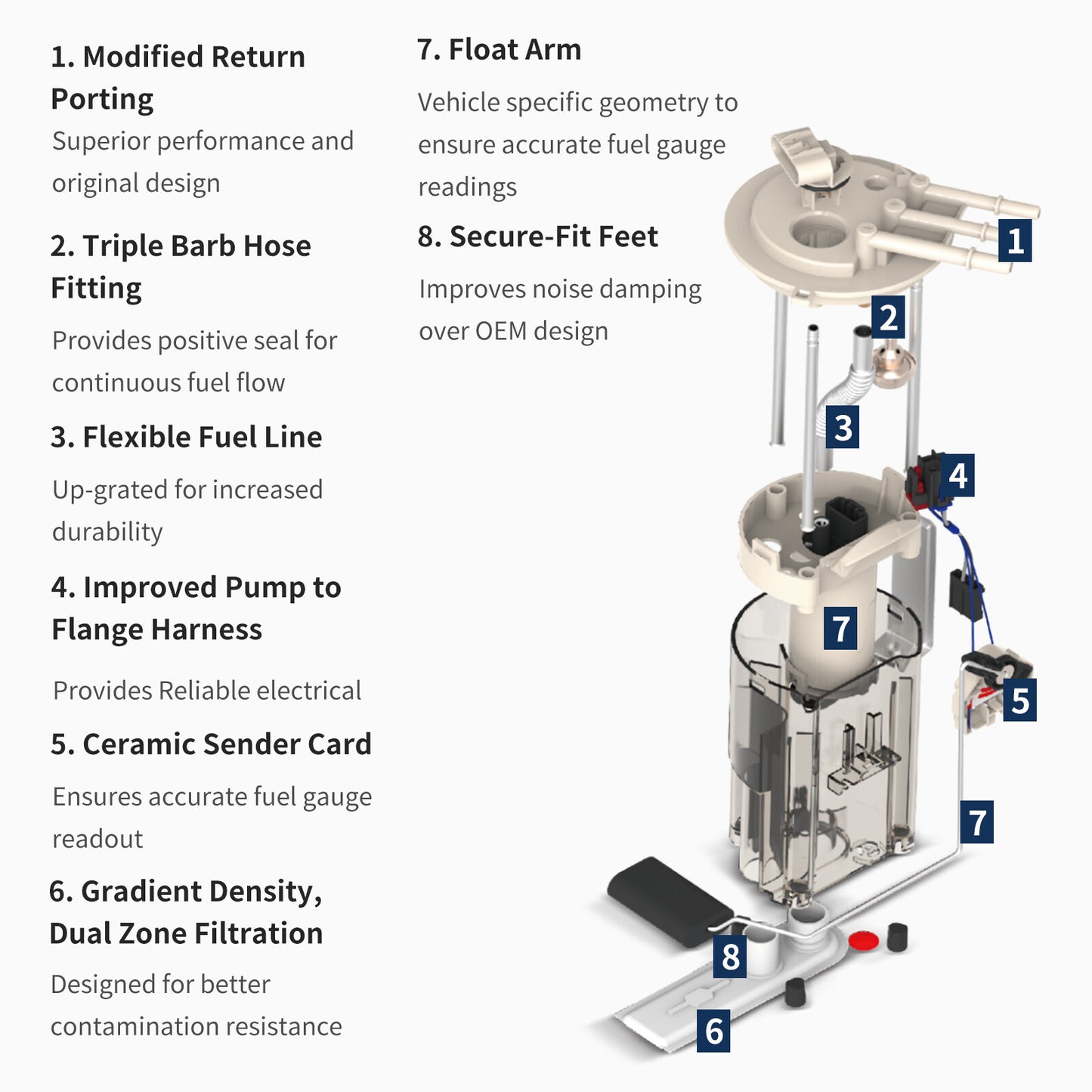 1. Modified Return Porting

Superior performance and original design

2. Triple Barb Hose Fitting

Provides positive seal for continuous fuel flow

3. Flexible Fuel Line

Up-grated for increased durability

4. Improved Pump to Flange Harness

Provides Reliable electrical

5. Ceramic Sender Card

Ensures accurate fuel gauge readout

6. Gradient Density, Dual Zone Filtration

Designed for better contamination resistance

7. Float Arm

Vehicle specific geometry to ensure accurate fuel gauge readings

8. Secure-Fit Feet

Improves noise damping over OEM design

1
2
3
4
7
5
7
8
6