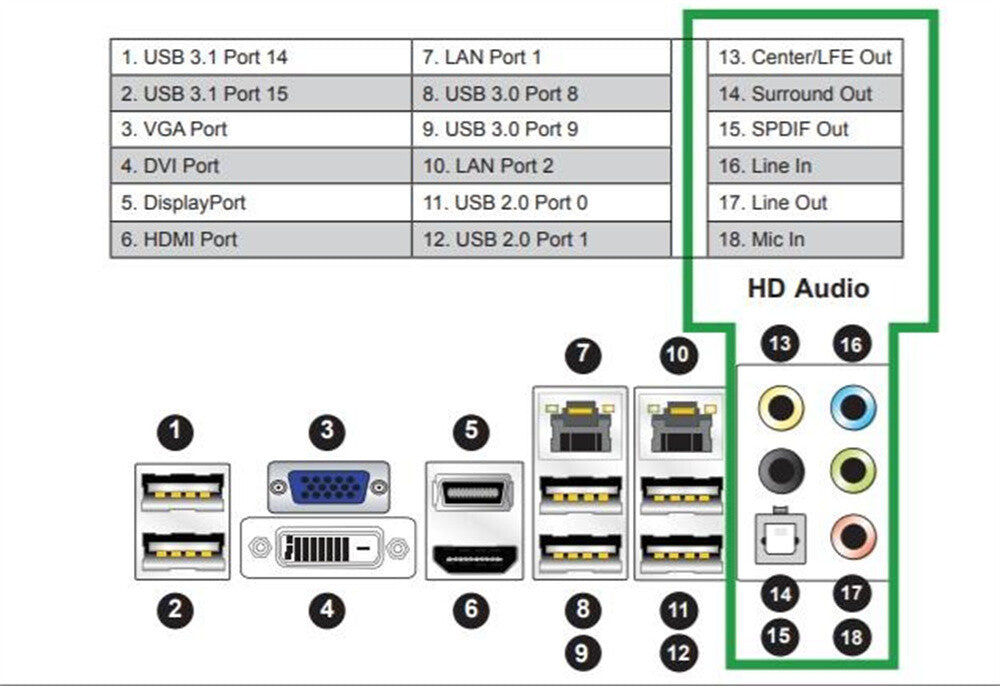 | 1. USB 3.1 Port 14 | 7. LAN Port 1 | 13. Center/LFE Out |
|---|---|---|
| 2. USB 3.1 Port 15 | 8. USB 3.0 Port 8 | 14. Surround Out |
| 3. VGA Port | 9. USB 3.0 Port 9 | 15. SPDIF Out |
| 4. DVI Port | 10. LAN Port 2 | 16. Line In |
| 5. DisplayPort | 11. USB 2.0 Port 0 | 17. Line Out |
| 6. HDMI Port | 12. USB 2.0 Port 1 | 18. Mic In |

HD Audio

7 10 13 16

1 3 5

2 4 6 8 11 14 17

9 12 15 18