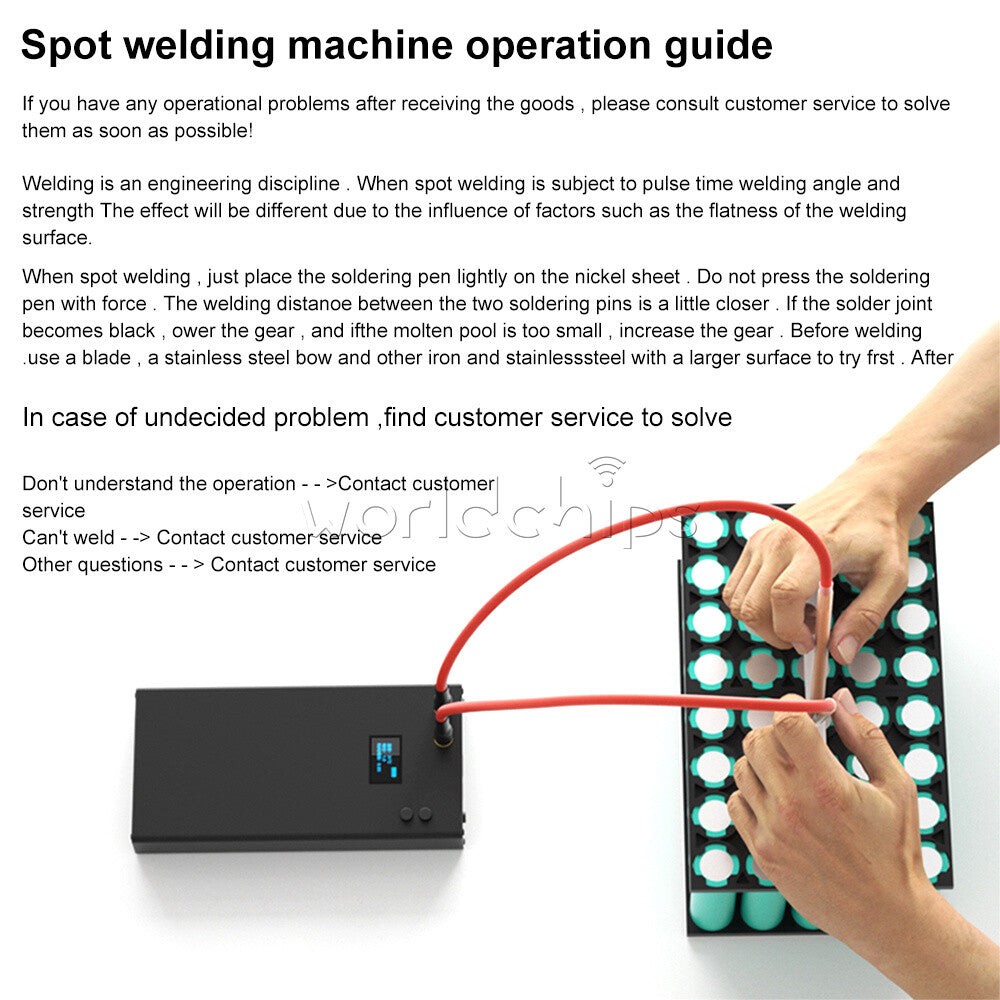 Spot welding machine operation guide

If you have any operational problems after receiving the goods , please consult customer service to solve them as soon as possible!

Welding is an engineering discipline . When spot welding is subject to pulse time welding angle and strength The effect will be different due to the influence of factors such as the flatness of the welding surface.

When spot welding , just place the soldering pen lightly on the nickel sheet . Do not press the soldering pen with force . The welding distanoe between the two soldering pins is a little closer . If the solder joint becomes black , ower the gear , and ifthe molten pool is too small , increase the gear . Before welding .use a blade , a stainless steel bow and other iron and stainlesssteel with a larger surface to try frst . After

In case of undecided problem ,find customer service to solve

Don't understand the operation - - >Contact customer service
Can't weld - -> Contact customer service
Other questions - - > Contact customer service

worldchips