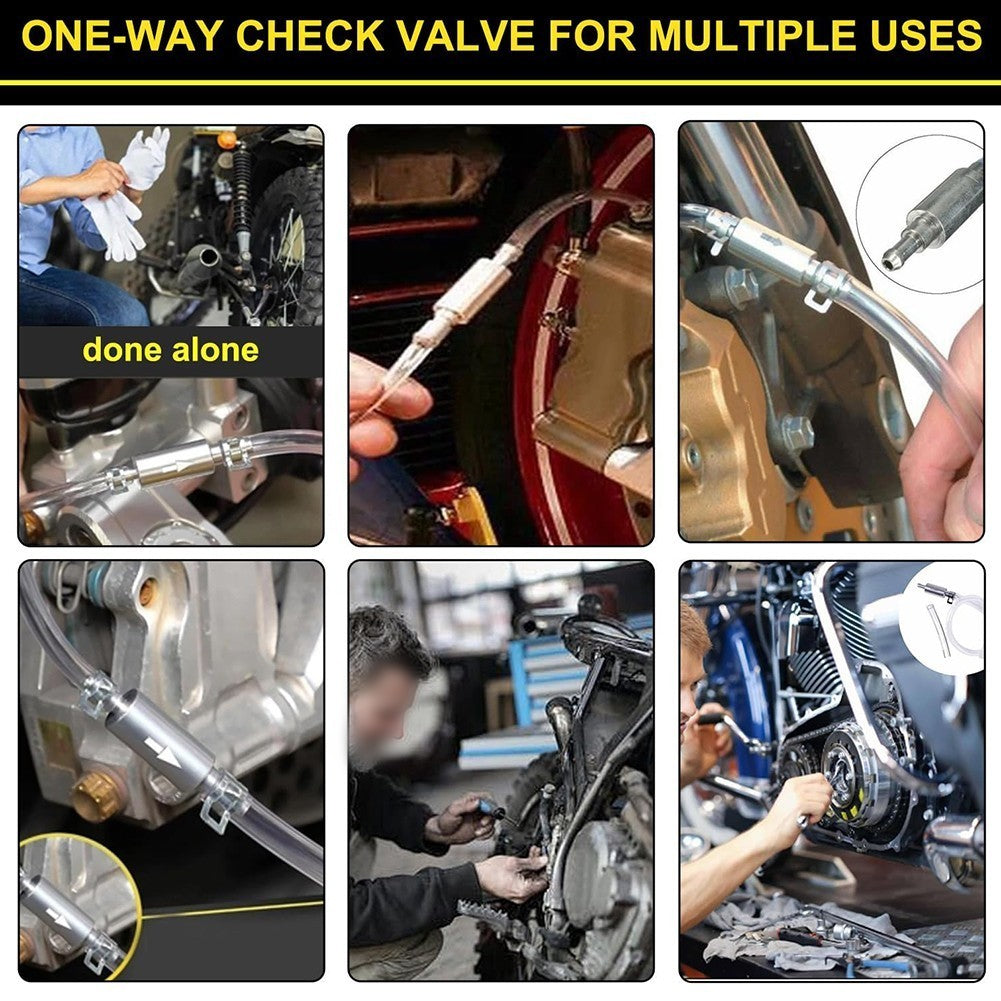 ONE-WAY CHECK VALVE FOR MULTIPLE USES

done alone